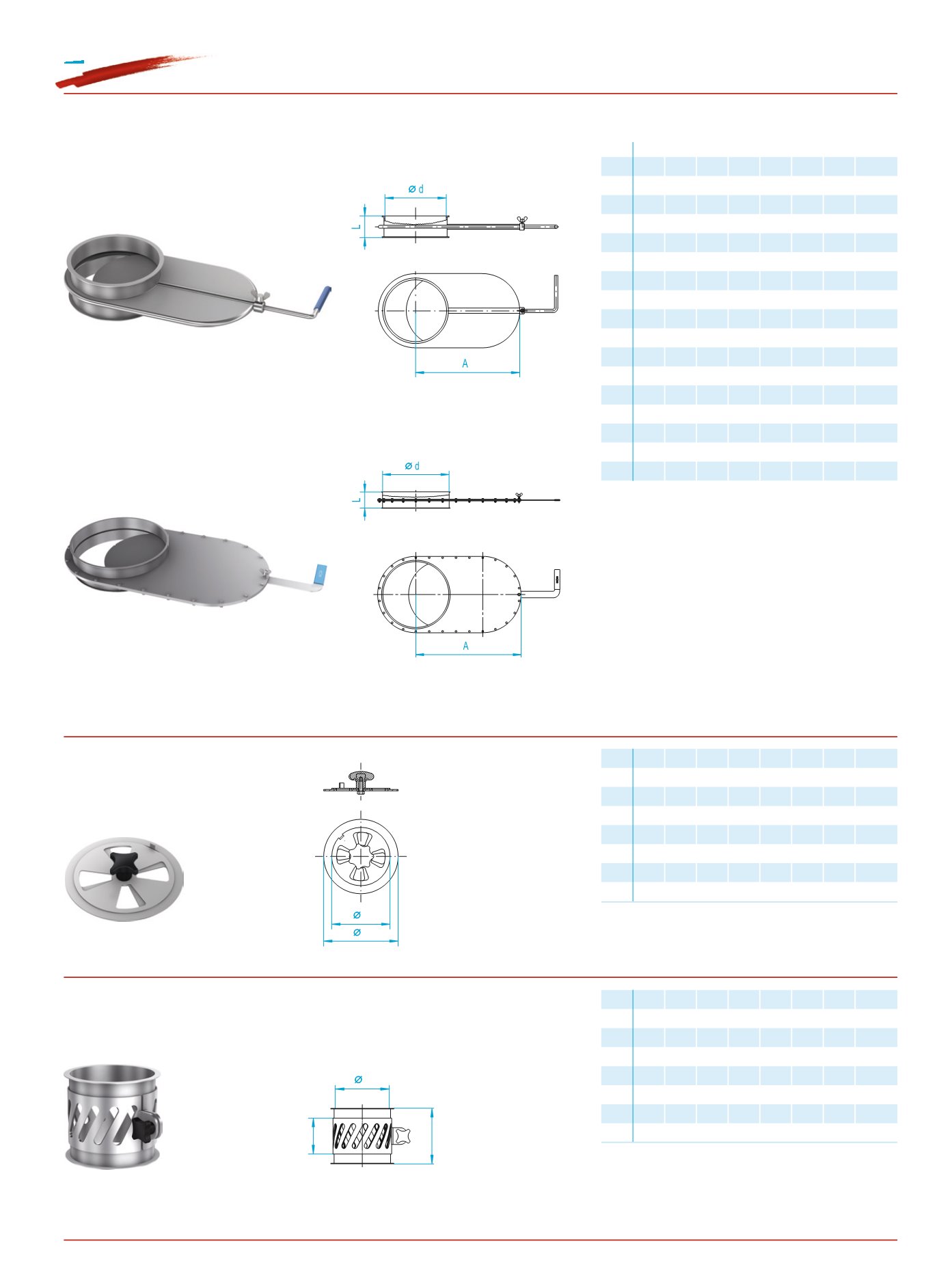 Ø d

L

A

Ø d

L

A

Ø

Ø

Ø